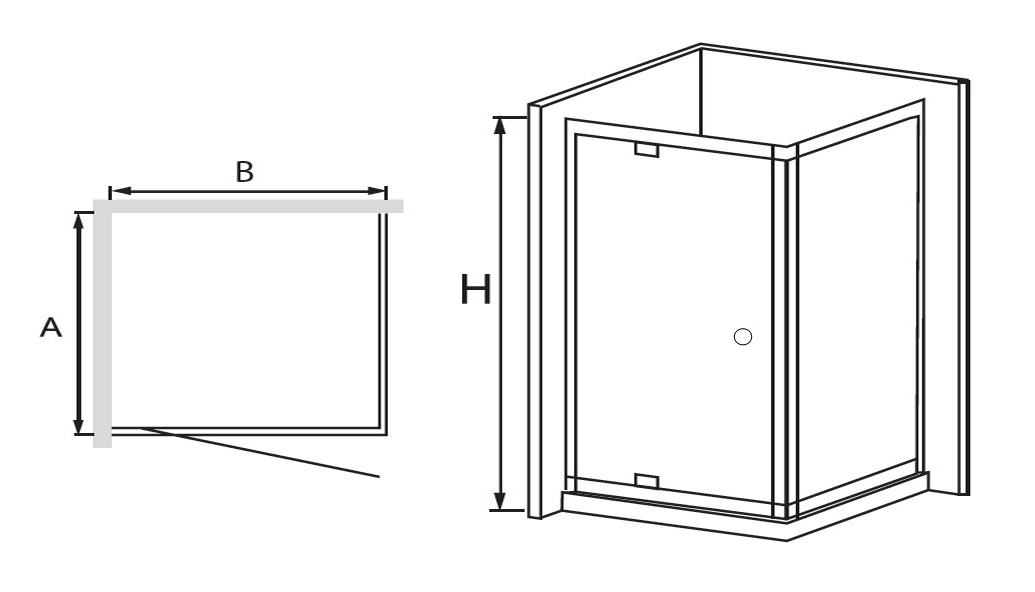 B
A
H