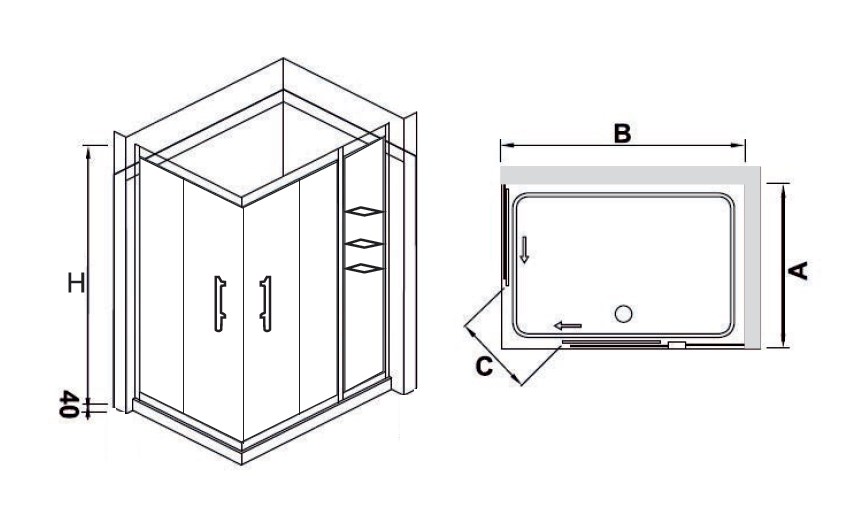 H
40
B
A
C