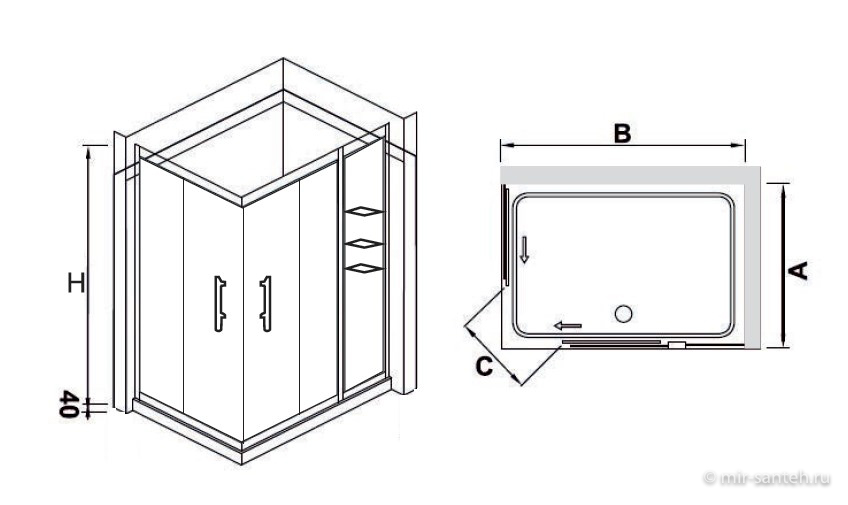 H
40
B
A
C
© mir-santeh.ru