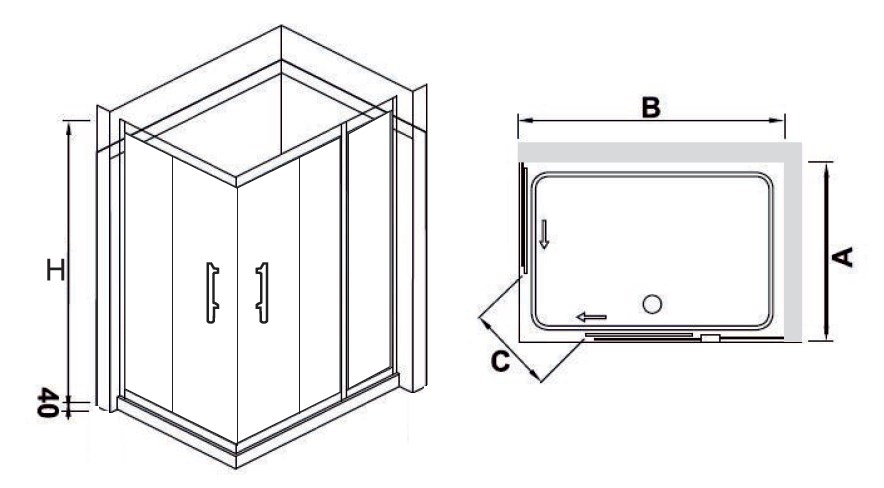 H
40
B
A
C