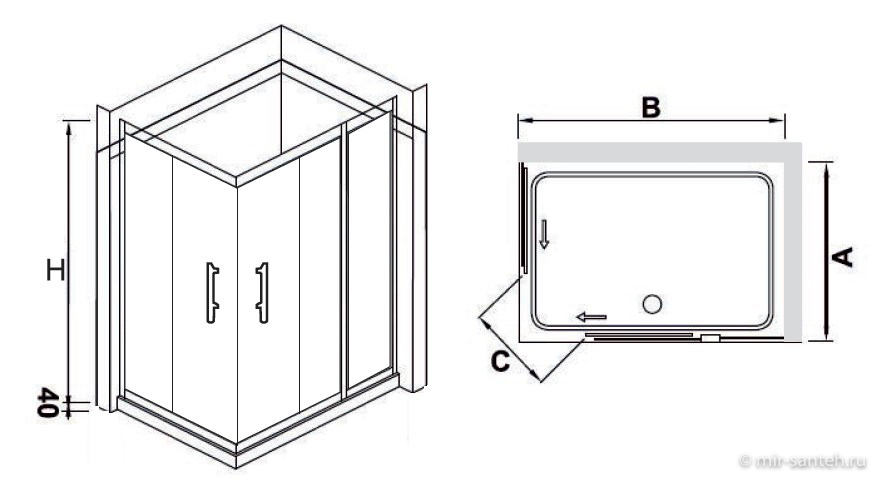 H
40
B
A
C
© mir-santeh.ru