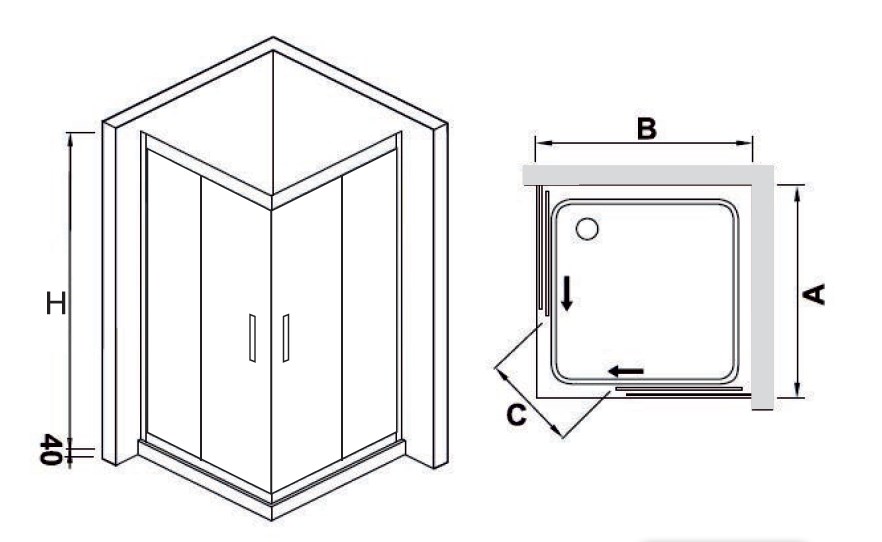 H
40
B
A
C