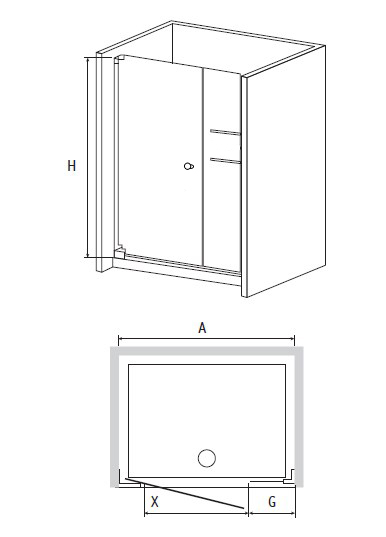 H

A

X

G