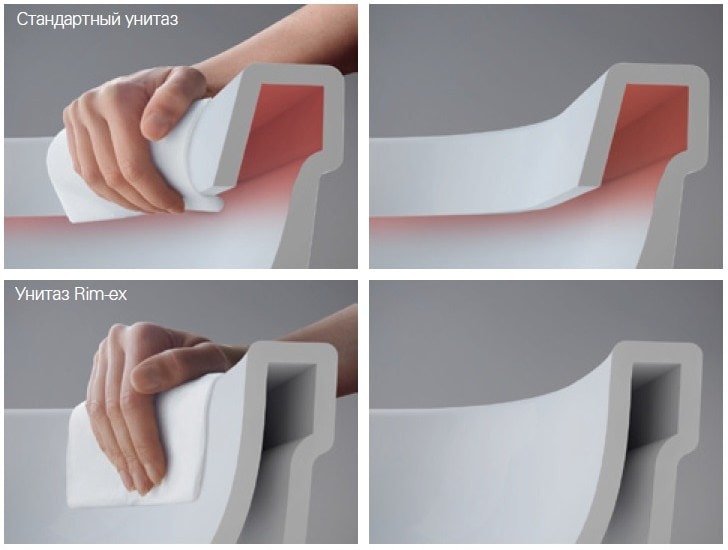 Стандартный унитаз

Унитаз Rim-ex